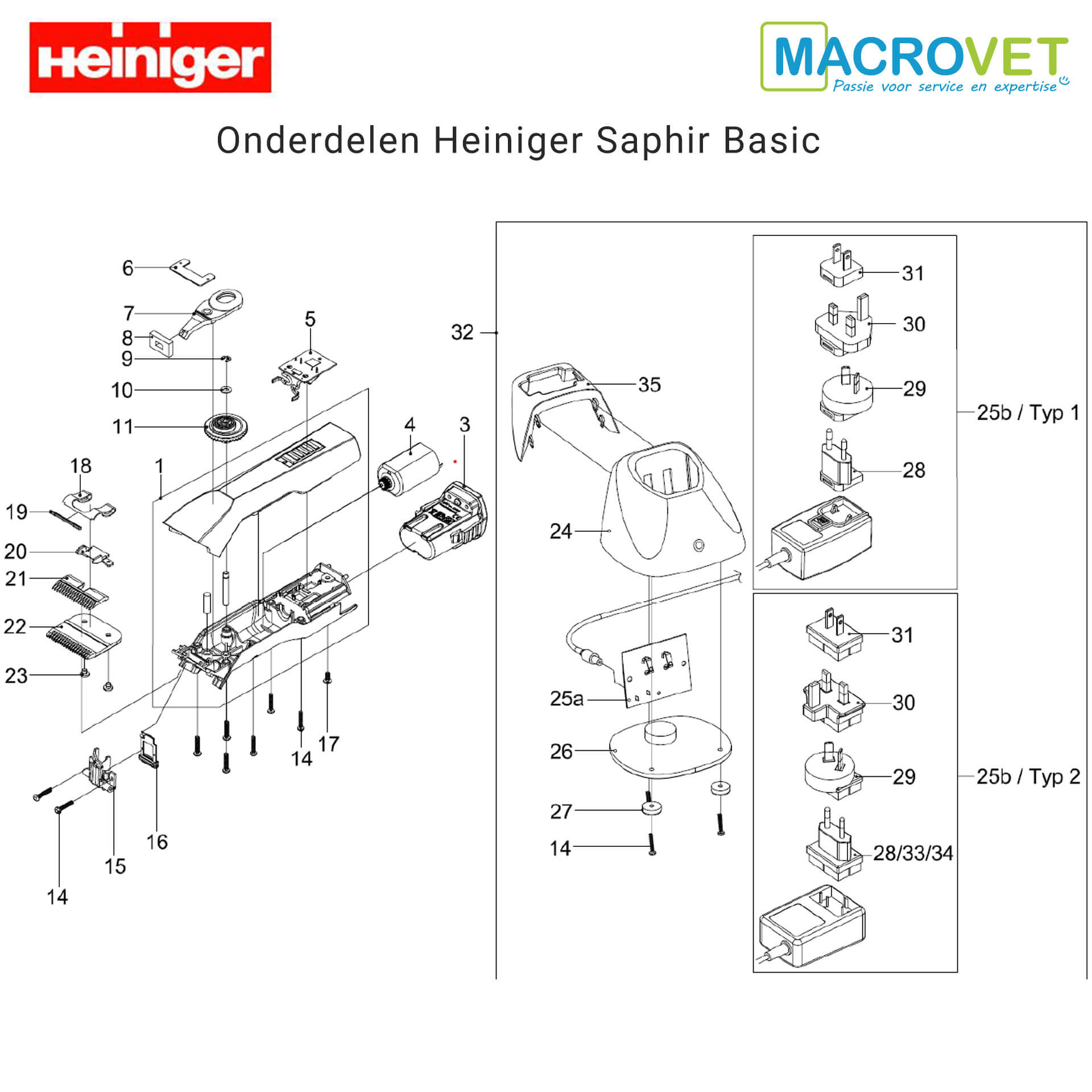 Heiniger

MACROVET
Passie voor service en expertise

Onderdelen Heiniger Saphir Basic

6
7
8
9
10
11
5
4
3
18
1
19
20
21
22
23
14
17
16
15
14

32
35
24
25a
26
27
14

31
30
29
28
25b / Typ 1

31
30
29
28/33/34
25b / Typ 2