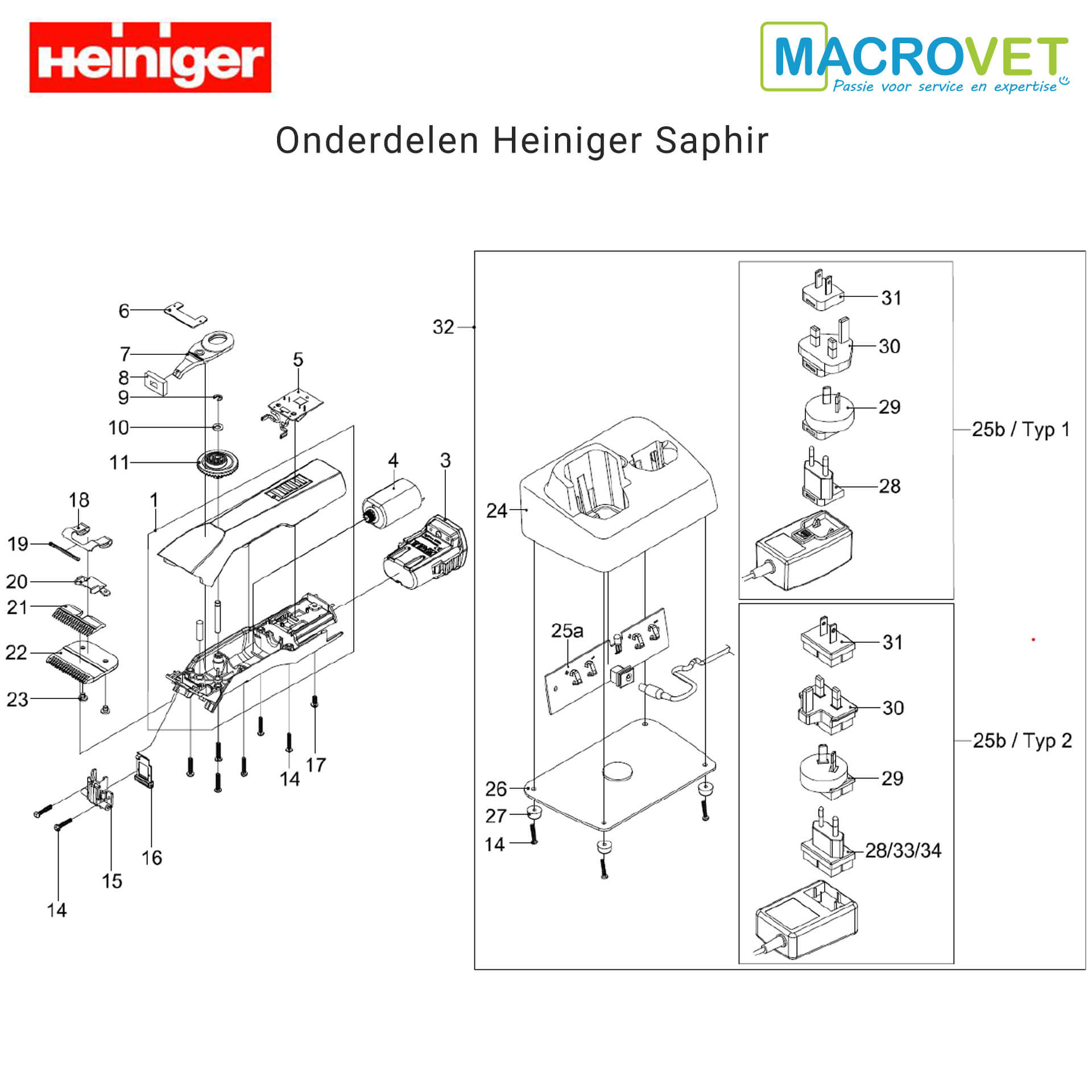 Heiniger

MACROVET
Passie voor service en expertise

Onderdelen Heiniger Saphir

6
7
8
9
10
11
5
4
3
18
1
19
20
21
22
23
14
17
16
15
14

32
24
25a
26
27
14

31
30
29
28
25b / Typ 1

31
30
29
28/33/34
25b / Typ 2